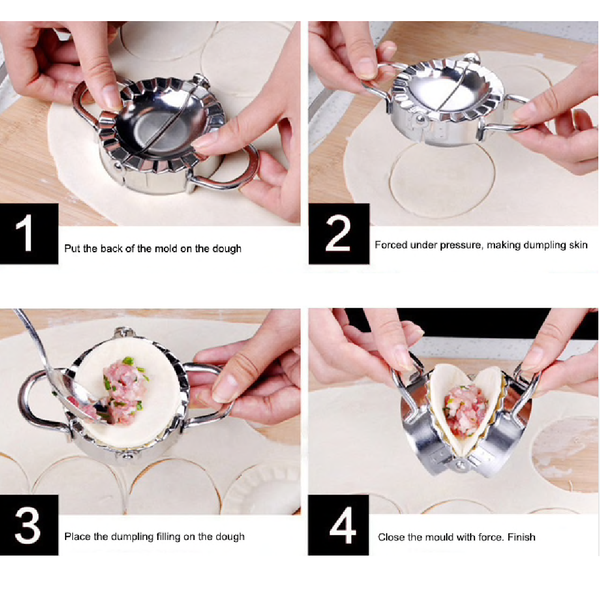 1
Put the back of the mold on the dough

2
Forced under pressure, making dumpling skin

3
Place the dumpling filling on the dough

4
Close the mould with force. Finish